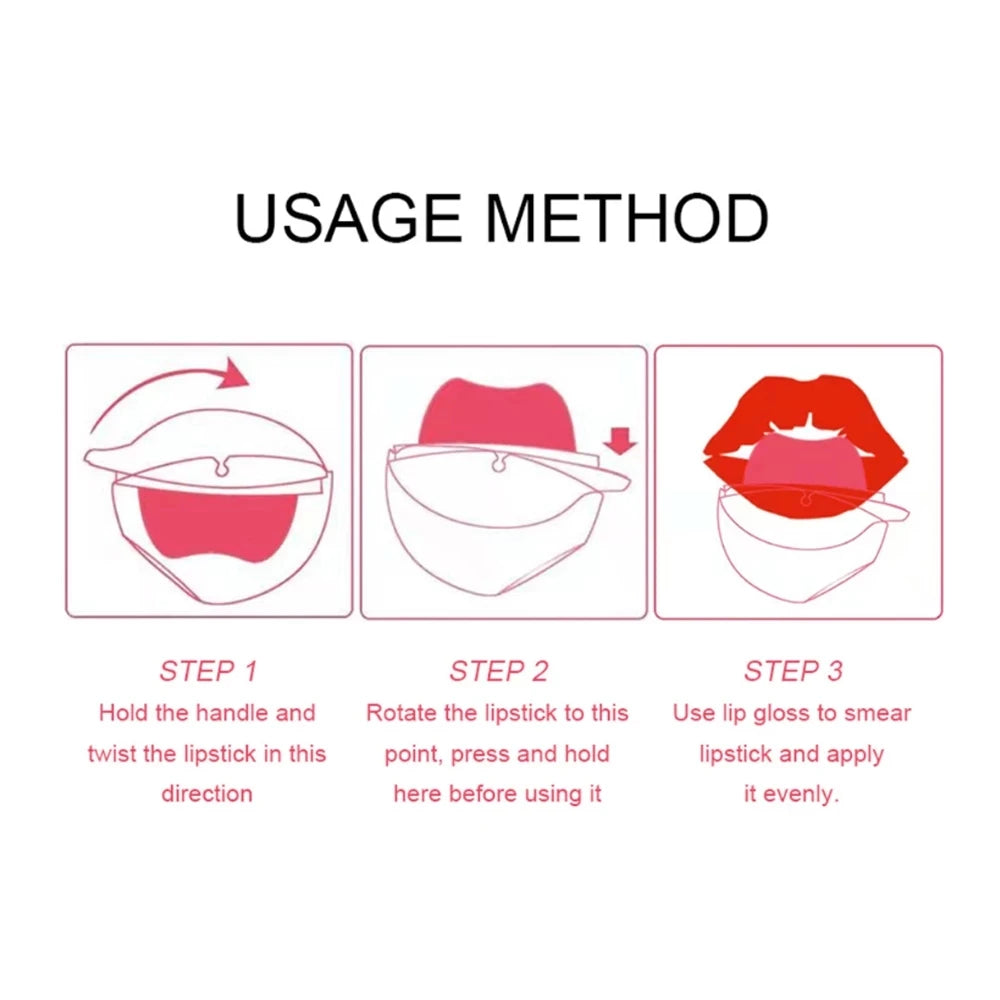 USAGE METHOD

STEP 1
Hold the handle and twist the lipstick in this direction

STEP 2
Rotate the lipstick to this point, press and hold here before using it

STEP 3
Use lip gloss to smear lipstick and apply it evenly.