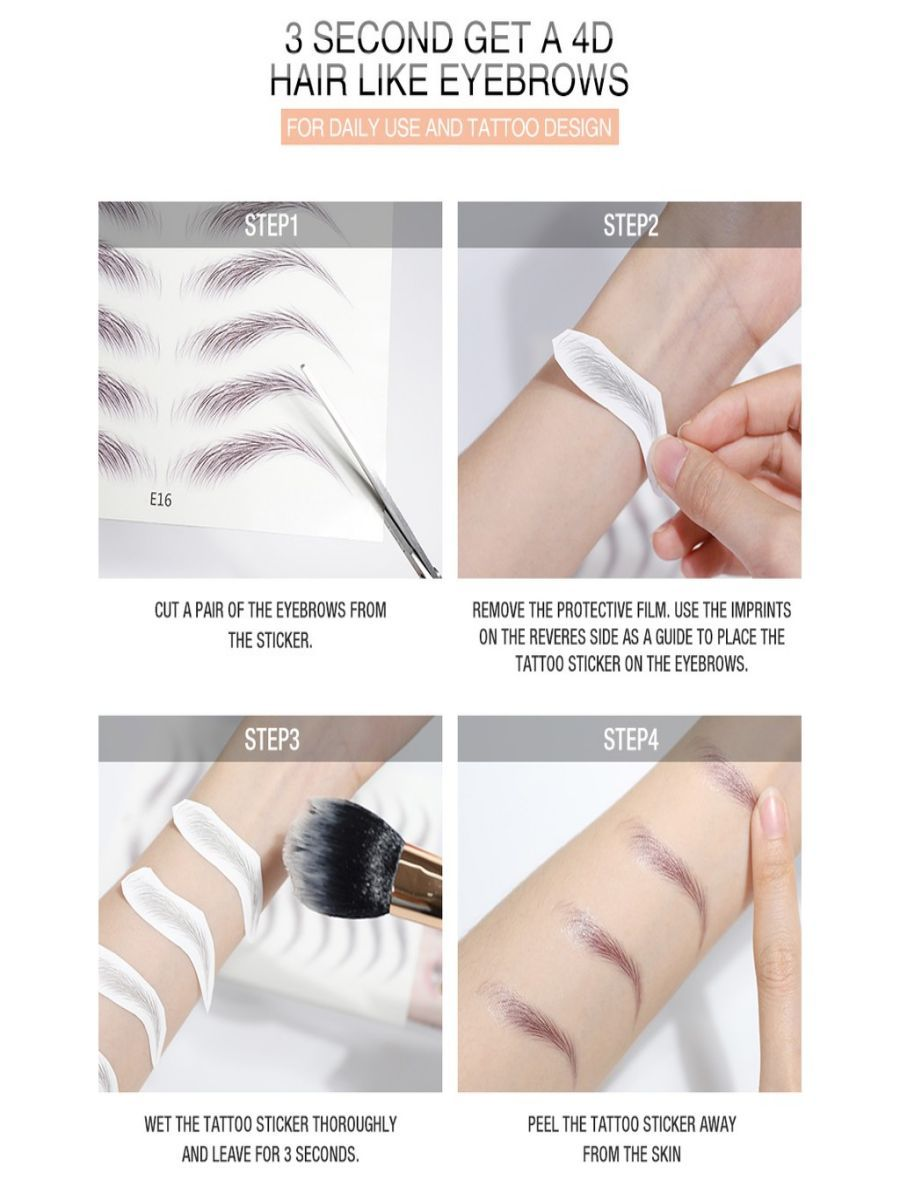 3 SECOND GET A 4D
HAIR LIKE EYEBROWS

FOR DAILY USE AND TATTOO DESIGN

STEP1

E16

CUT A PAIR OF THE EYEBROWS FROM THE STICKER.

STEP2

REMOVE THE PROTECTIVE FILM. USE THE IMPRINTS ON THE REVERES SIDE AS A GUIDE TO PLACE THE TATTOO STICKER ON THE EYEBROWS.

STEP3

WET THE TATTOO STICKER THOROUGHLY AND LEAVE FOR 3 SECONDS.

STEP4

PEEL THE TATTOO STICKER AWAY FROM THE SKIN