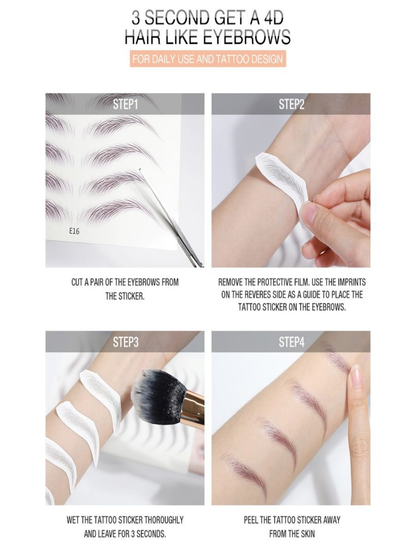 3 SECOND GET A 4D
HAIR LIKE EYEBROWS

FOR DAILY USE AND TATTOO DESIGN

STEP1

E16

CUT A PAIR OF THE EYEBROWS FROM THE STICKER.

STEP2

REMOVE THE PROTECTIVE FILM. USE THE IMPRINTS ON THE REVERES SIDE AS A GUIDE TO PLACE THE TATTOO STICKER ON THE EYEBROWS.

STEP3

WET THE TATTOO STICKER THOROUGHLY AND LEAVE FOR 3 SECONDS.

STEP4

PEEL THE TATTOO STICKER AWAY FROM THE SKIN